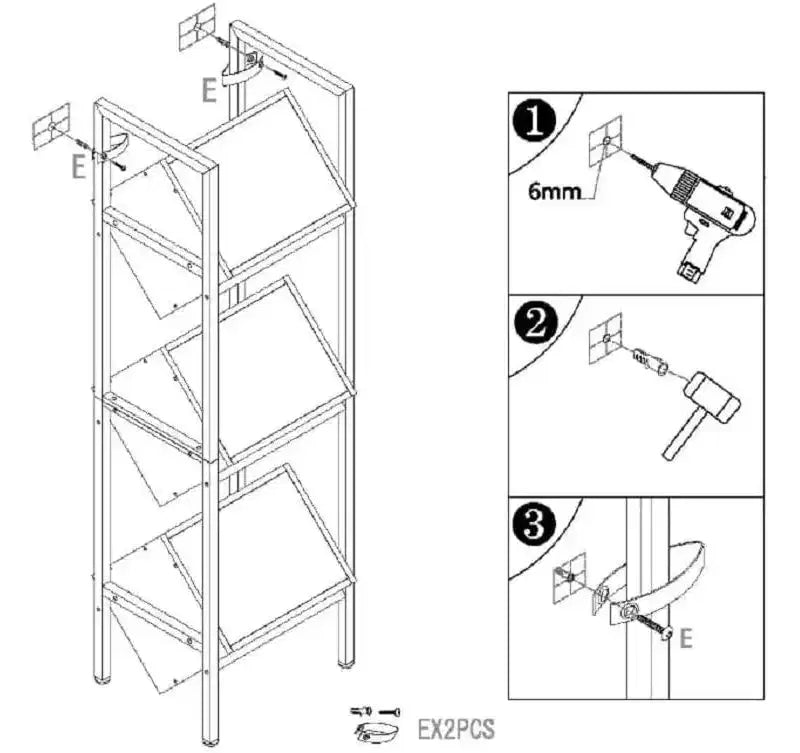 E

E

1

6mm

2

3

E

EX2PCS